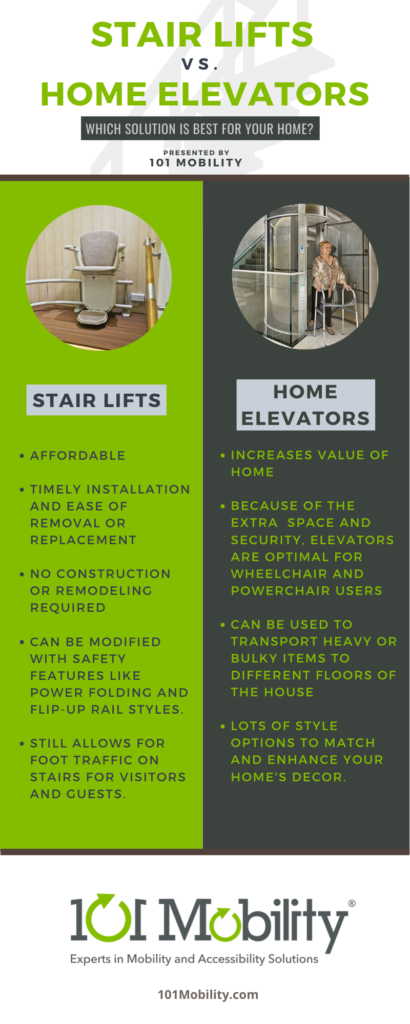 STAIR LIFTS
VS.
HOME ELEVATORS

WHICH SOLUTION IS BEST FOR YOUR HOME?

PRESENTED BY
101 MOBILITY

STAIR LIFTS

• AFFORDABLE
• TIMELY INSTALLATION AND EASE OF REMOVAL OR REPLACEMENT
• NO CONSTRUCTION OR REMODELING REQUIRED
• CAN BE MODIFIED WITH SAFETY FEATURES LIKE POWER FOLDING AND FLIP-UP RAIL STYLES.
• STILL ALLOWS FOR FOOT TRAFFIC ON STAIRS FOR VISITORS AND GUESTS.

HOME ELEVATORS

• INCREASES VALUE OF HOME
• BECAUSE OF THE EXTRA SPACE AND SECURITY, ELEVATORS ARE OPTIMAL FOR WHEELCHAIR AND POWERCHAIR USERS
• CAN BE USED TO TRANSPORT HEAVY OR BULKY ITEMS TO DIFFERENT FLOORS OF THE HOUSE
• LOTS OF STYLE OPTIONS TO MATCH AND ENHANCE YOUR HOME'S DECOR.

101 Mobility®
Experts in Mobility and Accessibility Solutions

101Mobility.com